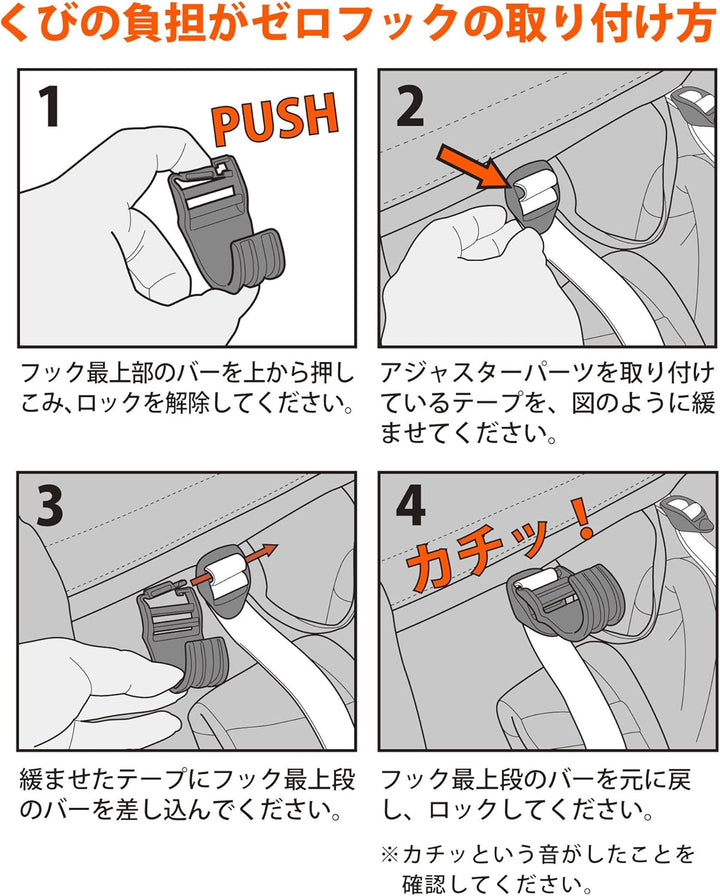 くびの負担がゼロフックの取り付け方

1

PUSH

フック最上部のバーを上から押しこみ、ロックを解除してください。

2

アジャスターパーツを取り付けているテープを、図のように緩ませてください。

3

緩ませたテープにフック最上段のバーを差し込んでください。

4

カチッ！

フック最上段のバーを元に戻し、ロックしてください。

※カチッという音がしたことを確認してください。